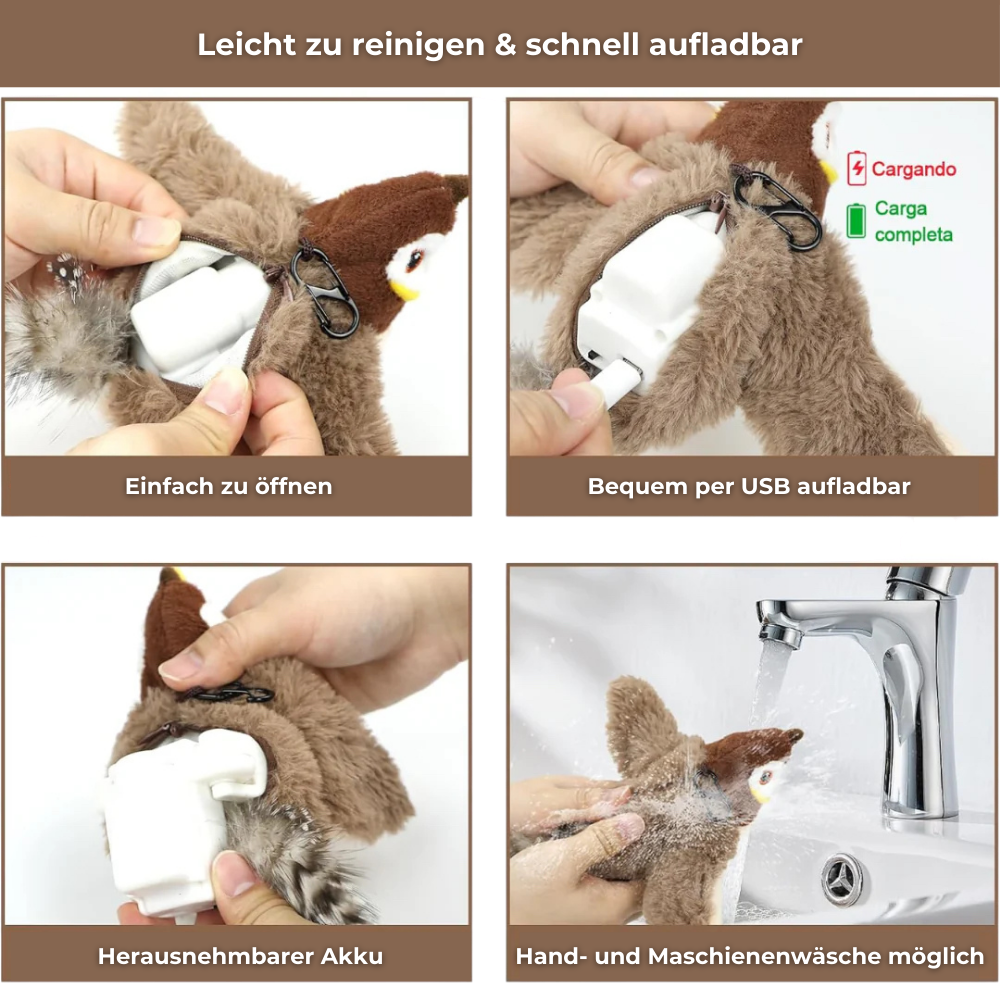 Leicht zu reinigen & schnell aufladbar

Einfach zu öffnen

Cargando

Carga completa

Bequem per USB aufladbar

Herausnehmbarer Akku

Hand- und Maschienenwäsche möglich